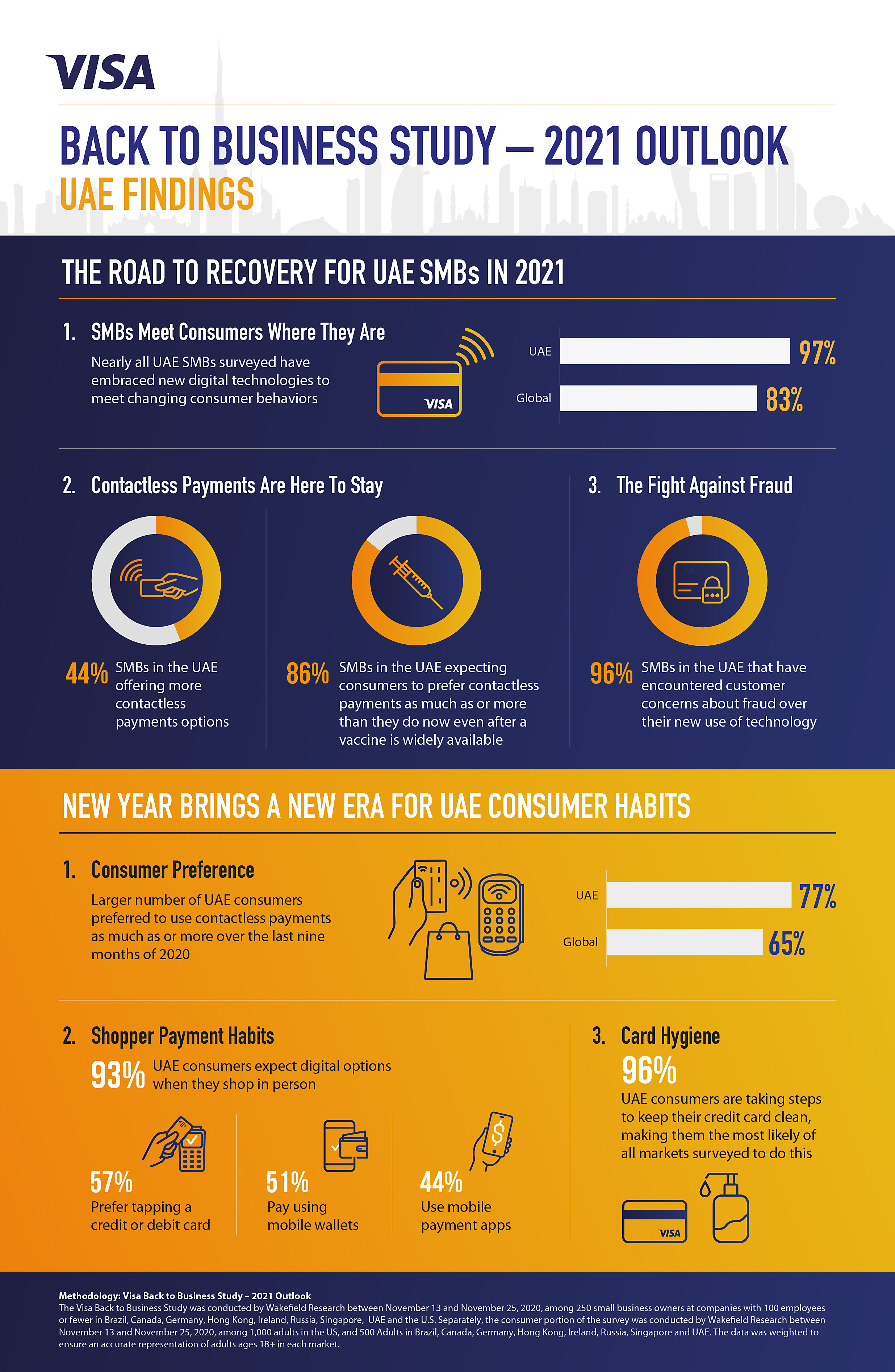 VISA

BACK TO BUSINESS STUDY – 2021 OUTLOOK
UAE FINDINGS

THE ROAD TO RECOVERY FOR UAE SMBs IN 2021

1. SMBs Meet Consumers Where They Are

Nearly all UAE SMBs surveyed have embraced new digital technologies to meet changing consumer behaviors

VISA

UAE 97%
Global 83%

2. Contactless Payments Are Here To Stay

44% SMBs in the UAE offering more contactless payments options

86% SMBs in the UAE expecting consumers to prefer contactless payments as much as or more than they do now even after a vaccine is widely available

3. The Fight Against Fraud

96% SMBs in the UAE that have encountered customer concerns about fraud over their new use of technology

NEW YEAR BRINGS A NEW ERA FOR UAE CONSUMER HABITS

1. Consumer Preference

Larger number of UAE consumers preferred to use contactless payments as much as or more over the last nine months of 2020

UAE 77%
Global 65%

2. Shopper Payment Habits

93% UAE consumers expect digital options when they shop in person

57% Prefer tapping a credit or debit card

51% Pay using mobile wallets

44% Use mobile payment apps

3. Card Hygiene

96%

UAE consumers are taking steps to keep their credit card clean, making them the most likely of all markets surveyed to do this

VISA

Methodology: Visa Back to Business Study – 2021 Outlook
The Visa Back to Business Study was conducted by Wakefield Research between November 13 and November 25, 2020, among 250 small business owners at companies with 100 employees or fewer in Brazil, Canada, Germany, Hong Kong, Ireland, Russia, Singapore, UAE and the U.S. Separately, the consumer portion of the survey was conducted by Wakefield Research between November 13 and November 25, 2020, among 1,000 adults in the US, and 500 Adults in Brazil, Canada, Germany, Hong Kong, Ireland, Russia, Singapore and UAE. The data was weighted to ensure an accurate representation of adults ages 18+ in each market.